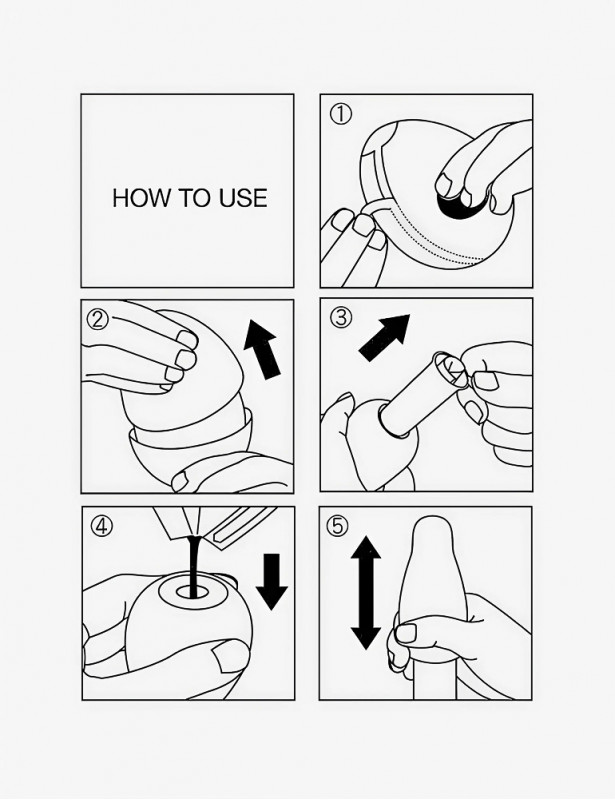 HOW TO USE

①

②

③

④

⑤